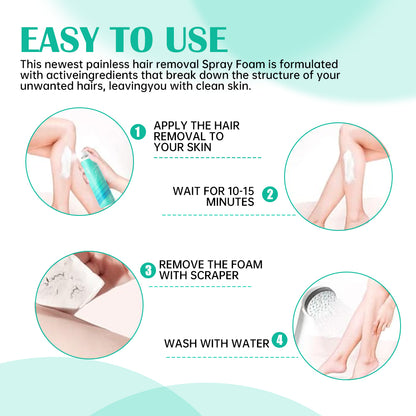 EASY TO USE

This newest painless hair removal Spray Foam is formulated with activeingredients that break down the structure of your unwanted hairs, leavingyou with clean skin.

1 APPLY THE HAIR REMOVAL TO YOUR SKIN

WAIT FOR 10-15 MINUTES 2

3 REMOVE THE FOAM WITH SCRAPER

WASH WITH WATER 4